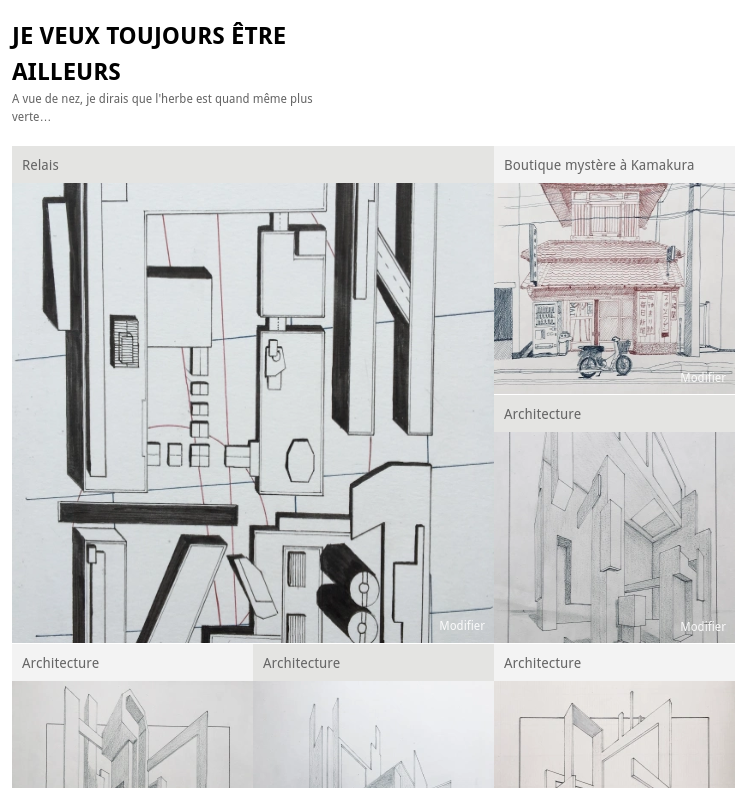 JE VEUX TOUJOURS ÊTRE AILLEURS

A vue de nez, je dirais que l'herbe est quand même plus verte…

Relais

Modifier

Boutique mystère à Kamakura

Modifier

Architecture

Modifier

Architecture

Architecture

Architecture